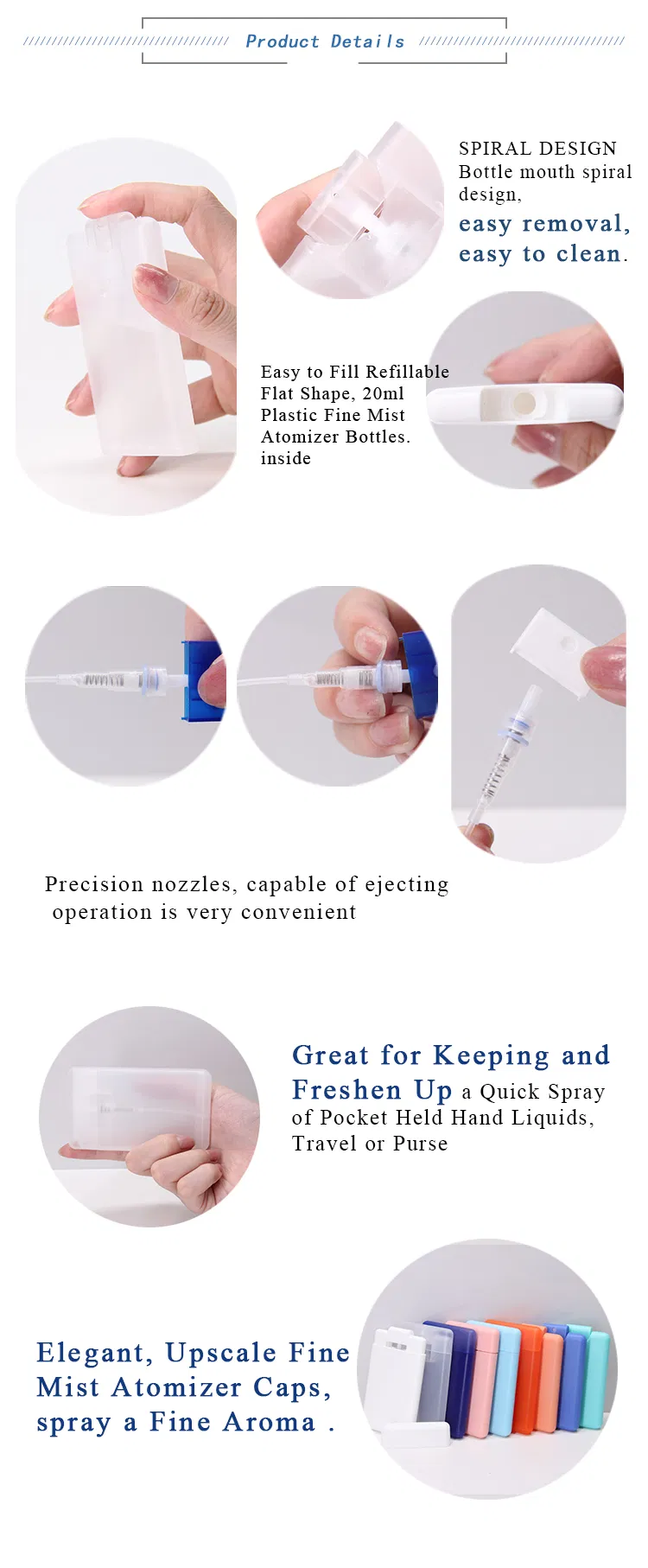 Product Details

SPIRAL DESIGN
Bottle mouth spiral design,
easy removal, easy to clean.

Easy to Fill Refillable Flat Shape, 20ml Plastic Fine Mist Atomizer Bottles. inside

Precision nozzles, capable of ejecting operation is very convenient

Great for Keeping and Freshen Up a Quick Spray of Pocket Held Hand Liquids, Travel or Purse

Elegant, Upscale Fine Mist Atomizer Caps, spray a Fine Aroma .