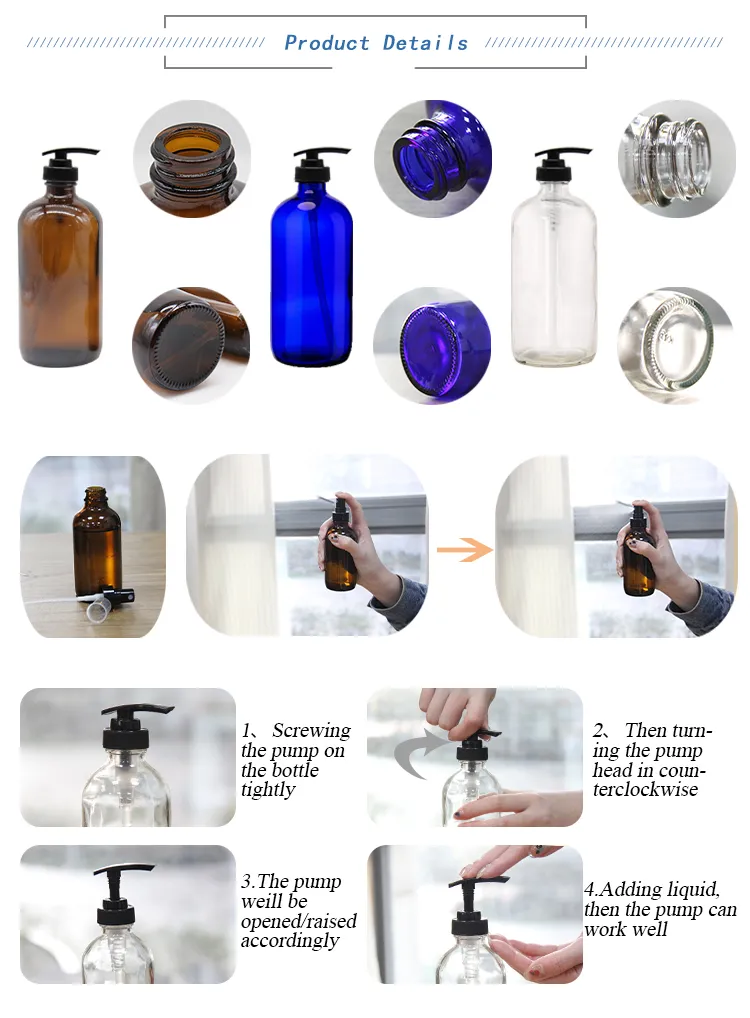 Product Details

1、 Screwing the pump on the bottle tightly

2、 Then turning the pump head in counterclockwise

3.The pump weill be opened/raised accordingly

4.Adding liquid, then the pump can work well