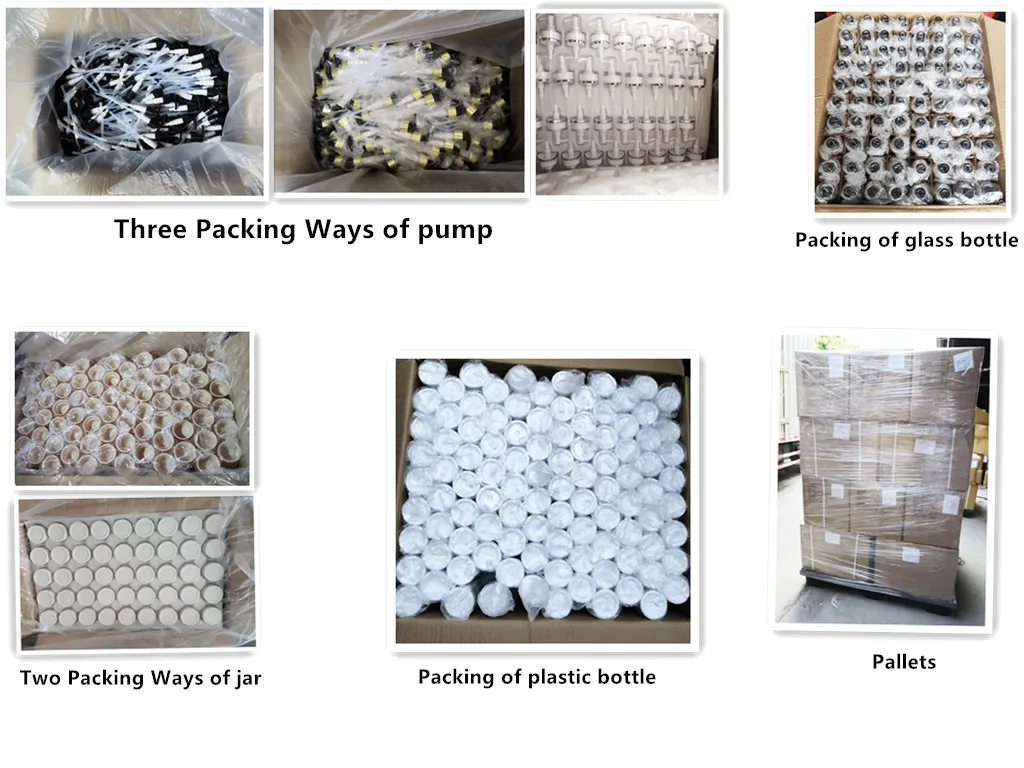 Three Packing Ways of pump

Packing of glass bottle

Two Packing Ways of jar

Packing of plastic bottle

Pallets