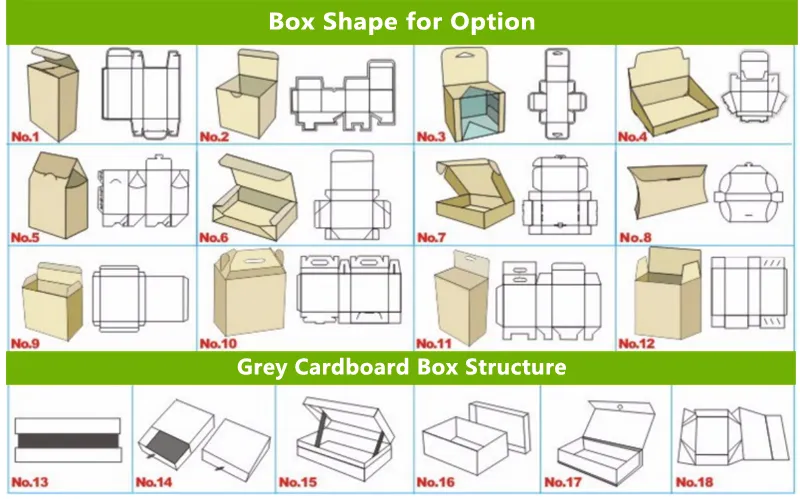 Box Shape for Option

No.1 No.2 No.3 No.4

No.5 No.6 No.7 No.8

No.9 No.10 No.11 No.12

Grey Cardboard Box Structure

No.13 No.14 No.15 No.16 No.17 No.18