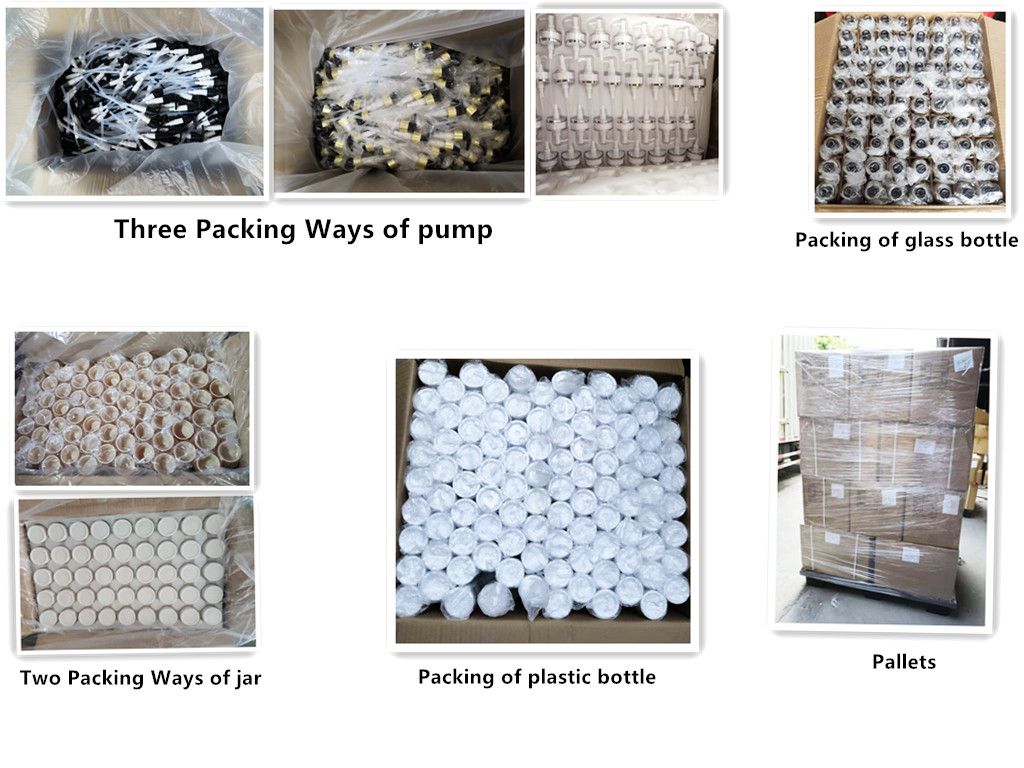 Three Packing Ways of pump

Packing of glass bottle

Two Packing Ways of jar

Packing of plastic bottle

Pallets